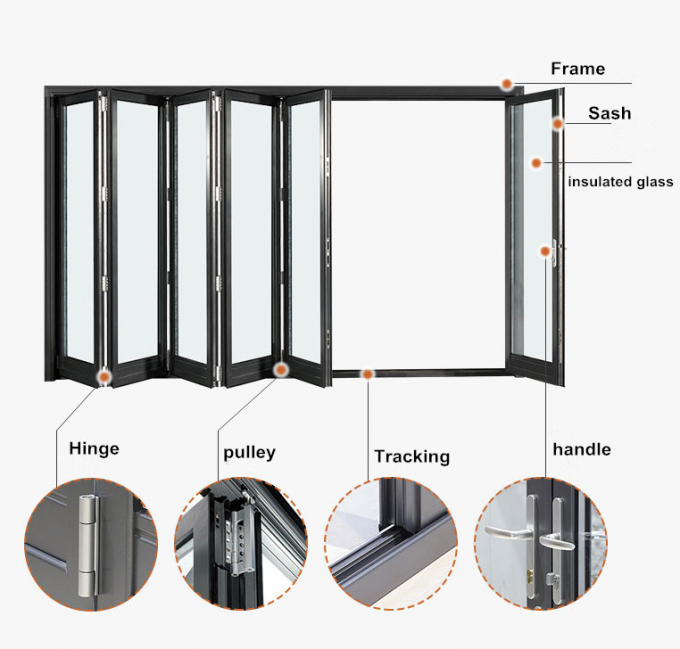 Frame

Sash

insulated glass

Hinge

pulley

Tracking

handle