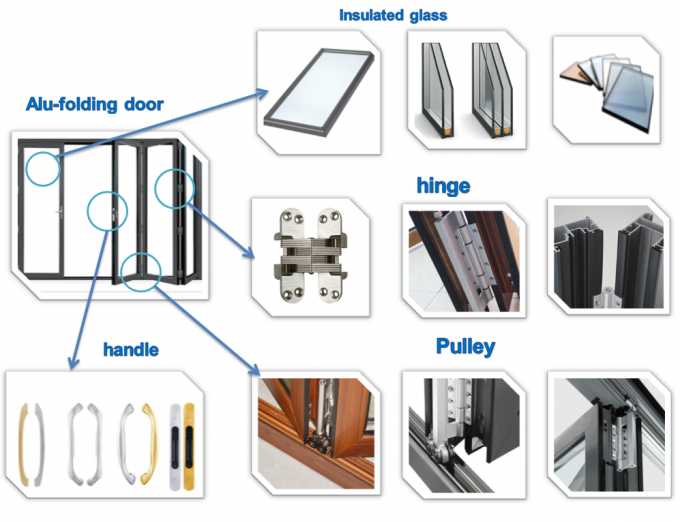 Insulated glass

Alu-folding door

hinge

handle

Pulley